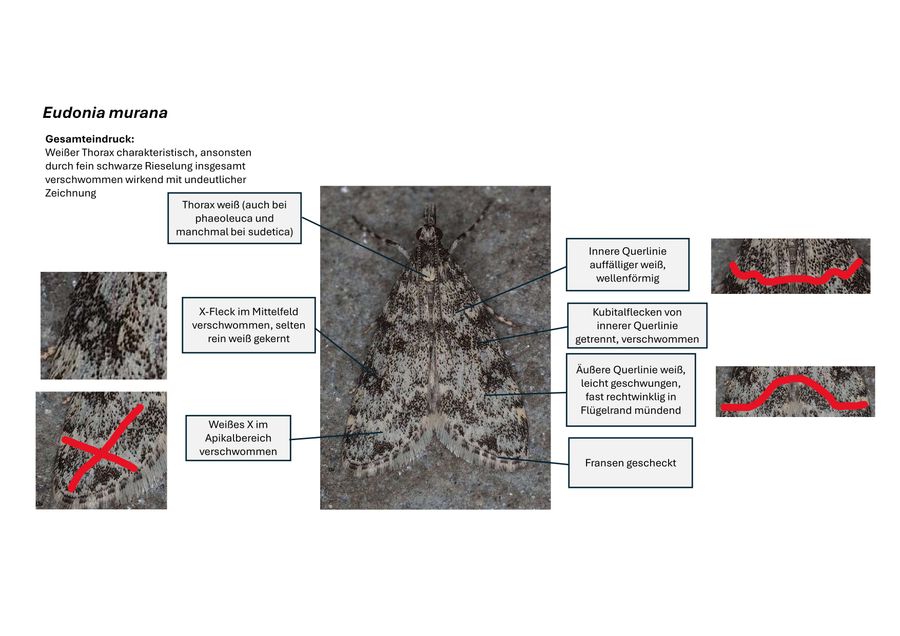 Eudonia murana

Gesamteindruck:
Weißer Thorax charakteristisch, ansonsten durch fein schwarze Rieselung insgesamt verschwommen wirkend mit undeutlicher Zeichnung

Thorax weiß (auch bei phaeoleuca und manchmal bei sudetica)

X-Fleck im Mittelfeld verschwommen, selten rein weiß gekernt

Weißes X im Apikalbereich verschwommen

Innere Querlinie auffälliger weiß, wellenförmig

Kubitalflecken von innerer Querlinie getrennt, verschwommen

Äußere Querlinie weiß, leicht geschwungen, fast rechtwinklig in Flügelrand mündend

Fransen gescheckt